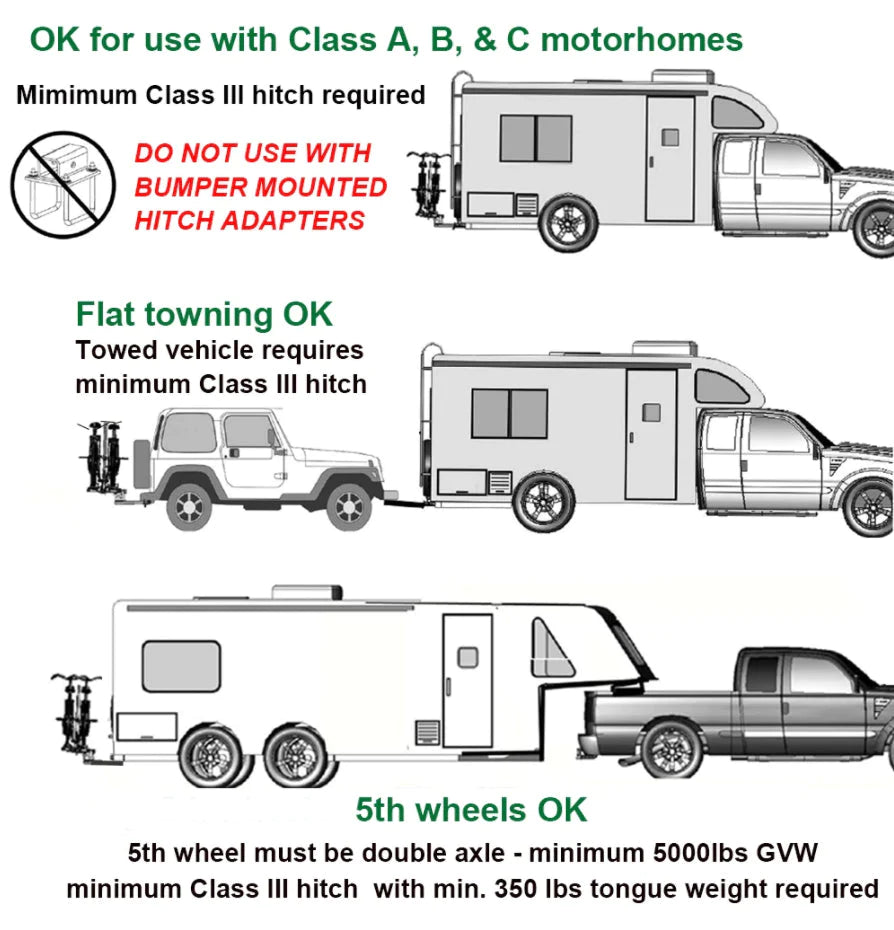 OK for use with Class A, B, & C motorhomes

Mimimum Class III hitch required

DO NOT USE WITH BUMPER MOUNTED HITCH ADAPTERS

Flat towning OK

Towed vehicle requires minimum Class III hitch

5th wheels OK

5th wheel must be double axle - minimum 5000lbs GVW minimum Class III hitch with min. 350 lbs tongue weight required