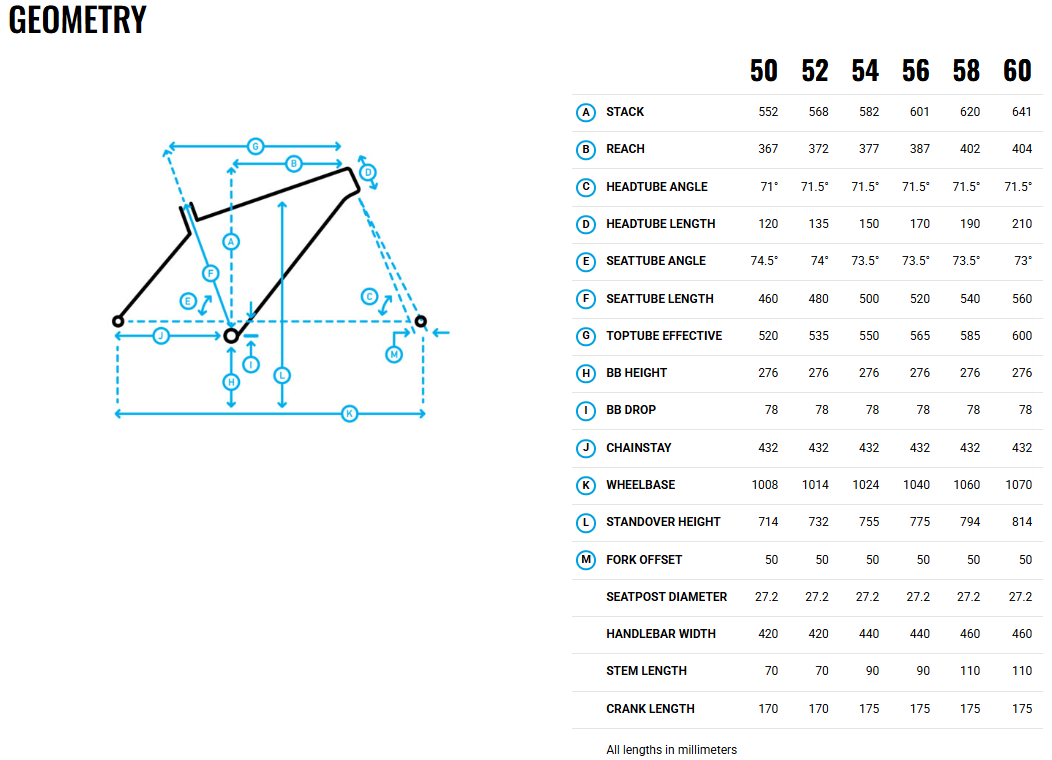 GEOMETRY

G
B
D
A
F
E
C
J
I
M
H
L
K

| | | 50 | 52 | 54 | 56 | 58 | 60 |
|---|---|---|---|---|---|---|---|
| A | STACK | 552 | 568 | 582 | 601 | 620 | 641 |
| B | REACH | 367 | 372 | 377 | 387 | 402 | 404 |
| C | HEADTUBE ANGLE | 71° | 71.5° | 71.5° | 71.5° | 71.5° | 71.5° |
| D | HEADTUBE LENGTH | 120 | 135 | 150 | 170 | 190 | 210 |
| E | SEATTUBE ANGLE | 74.5° | 74° | 73.5° | 73.5° | 73.5° | 73° |
| F | SEATTUBE LENGTH | 460 | 480 | 500 | 520 | 540 | 560 |
| G | TOPTUBE EFFECTIVE | 520 | 535 | 550 | 565 | 585 | 600 |
| H | BB HEIGHT | 276 | 276 | 276 | 276 | 276 | 276 |
| I | BB DROP | 78 | 78 | 78 | 78 | 78 | 78 |
| J | CHAINSTAY | 432 | 432 | 432 | 432 | 432 | 432 |
| K | WHEELBASE | 1008 | 1014 | 1024 | 1040 | 1060 | 1070 |
| L | STANDOVER HEIGHT | 714 | 732 | 755 | 775 | 794 | 814 |
| M | FORK OFFSET | 50 | 50 | 50 | 50 | 50 | 50 |
| | SEATPOST DIAMETER | 27.2 | 27.2 | 27.2 | 27.2 | 27.2 | 27.2 |
| | HANDLEBAR WIDTH | 420 | 420 | 440 | 440 | 460 | 460 |
| | STEM LENGTH | 70 | 70 | 90 | 90 | 110 | 110 |
| | CRANK LENGTH | 170 | 170 | 175 | 175 | 175 | 175 |

All lengths in millimeters