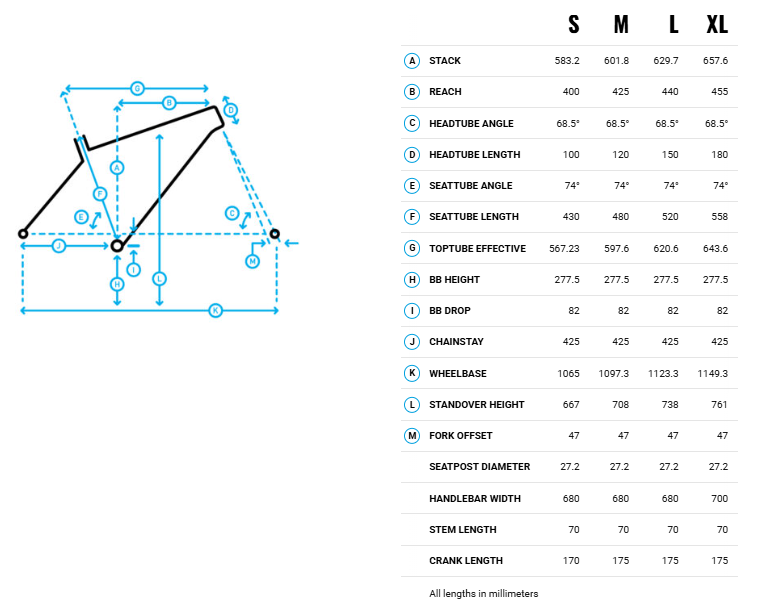 G B D A F E C J I M H L K

| | | S | M | L | XL |
|---|---|---|---|---|---|
| A | STACK | 583.2 | 601.8 | 629.7 | 657.6 |
| B | REACH | 400 | 425 | 440 | 455 |
| C | HEADTUBE ANGLE | 68.5° | 68.5° | 68.5° | 68.5° |
| D | HEADTUBE LENGTH | 100 | 120 | 150 | 180 |
| E | SEATTUBE ANGLE | 74° | 74° | 74° | 74° |
| F | SEATTUBE LENGTH | 430 | 480 | 520 | 558 |
| G | TOPTUBE EFFECTIVE | 567.23 | 597.6 | 620.6 | 643.6 |
| H | BB HEIGHT | 277.5 | 277.5 | 277.5 | 277.5 |
| I | BB DROP | 82 | 82 | 82 | 82 |
| J | CHAINSTAY | 425 | 425 | 425 | 425 |
| K | WHEELBASE | 1065 | 1097.3 | 1123.3 | 1149.3 |
| L | STANDOVER HEIGHT | 667 | 708 | 738 | 761 |
| M | FORK OFFSET | 47 | 47 | 47 | 47 |
| | SEATPOST DIAMETER | 27.2 | 27.2 | 27.2 | 27.2 |
| | HANDLEBAR WIDTH | 680 | 680 | 680 | 700 |
| | STEM LENGTH | 70 | 70 | 70 | 70 |
| | CRANK LENGTH | 170 | 175 | 175 | 175 |

All lengths in millimeters