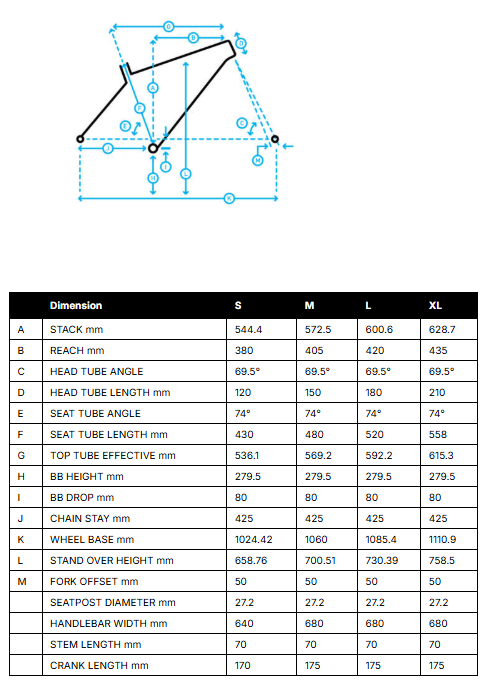 G
B
D
A
F
E
C
J
I
M
H
L
K

|  | Dimension | S | M | L | XL |
|---|---|---|---|---|---|
| A | STACK mm | 544.4 | 572.5 | 600.6 | 628.7 |
| B | REACH mm | 380 | 405 | 420 | 435 |
| C | HEAD TUBE ANGLE | 69.5° | 69.5° | 69.5° | 69.5° |
| D | HEAD TUBE LENGTH mm | 120 | 150 | 180 | 210 |
| E | SEAT TUBE ANGLE | 74° | 74° | 74° | 74° |
| F | SEAT TUBE LENGTH mm | 430 | 480 | 520 | 558 |
| G | TOP TUBE EFFECTIVE mm | 536.1 | 569.2 | 592.2 | 615.3 |
| H | BB HEIGHT mm | 279.5 | 279.5 | 279.5 | 279.5 |
| I | BB DROP mm | 80 | 80 | 80 | 80 |
| J | CHAIN STAY mm | 425 | 425 | 425 | 425 |
| K | WHEEL BASE mm | 1024.42 | 1060 | 1085.4 | 1110.9 |
| L | STAND OVER HEIGHT mm | 658.76 | 700.51 | 730.39 | 758.5 |
| M | FORK OFFSET mm | 50 | 50 | 50 | 50 |
|  | SEATPOST DIAMETER mm | 27.2 | 27.2 | 27.2 | 27.2 |
|  | HANDLEBAR WIDTH mm | 640 | 680 | 680 | 680 |
|  | STEM LENGTH mm | 70 | 70 | 70 | 70 |
|  | CRANK LENGTH mm | 170 | 175 | 175 | 175 |