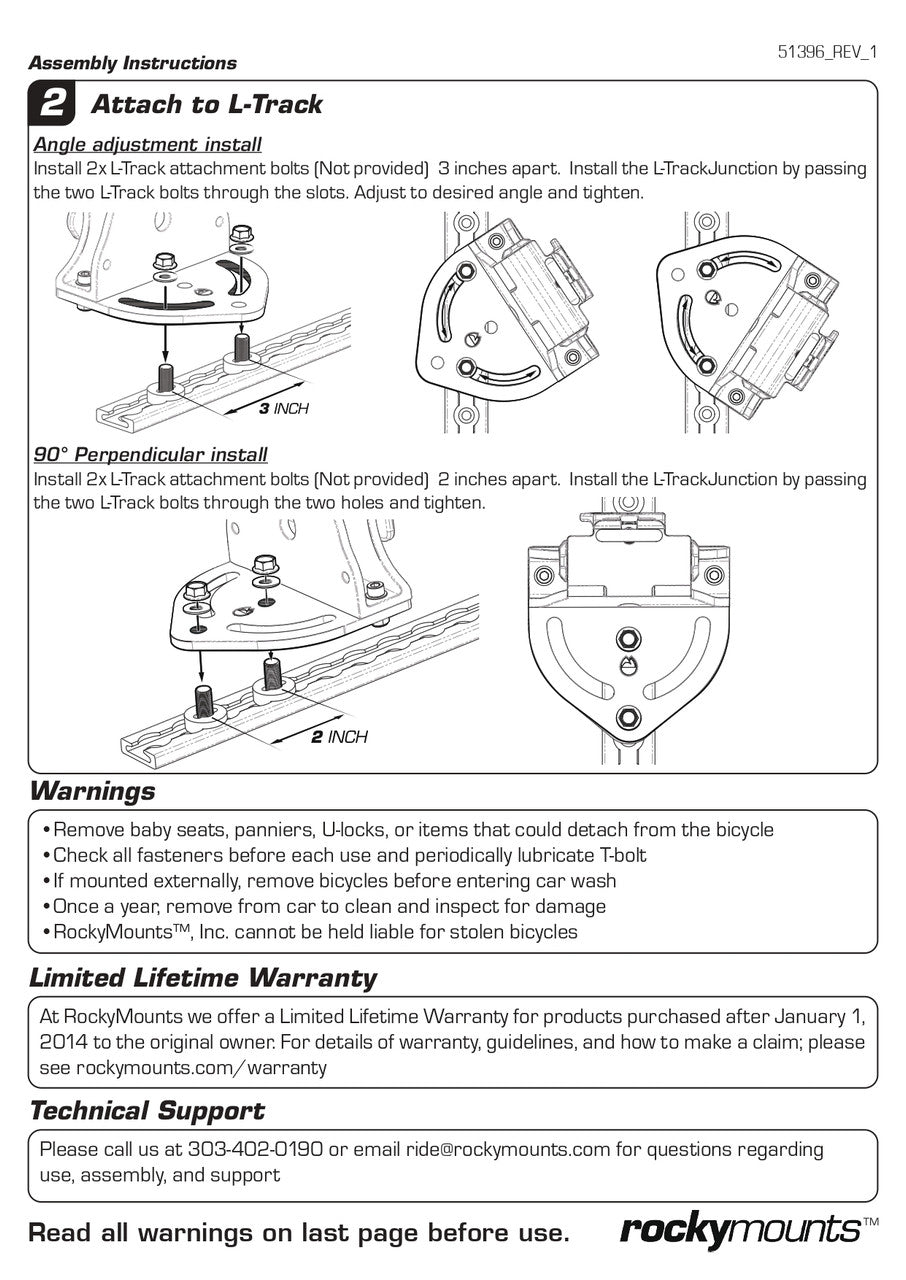 Assembly Instructions

51396_REV_1

2 Attach to L-Track

Angle adjustment install
Install 2x L-Track attachment bolts (Not provided) 3 inches apart. Install the L-TrackJunction by passing the two L-Track bolts through the slots. Adjust to desired angle and tighten.

3 INCH

90° Perpendicular install
Install 2x L-Track attachment bolts (Not provided) 2 inches apart. Install the L-TrackJunction by passing the two L-Track bolts through the two holes and tighten.

2 INCH

Warnings

•Remove baby seats, panniers, U-locks, or items that could detach from the bicycle
•Check all fasteners before each use and periodically lubricate T-bolt
•If mounted externally, remove bicycles before entering car wash
•Once a year, remove from car to clean and inspect for damage
•RockyMounts™, Inc. cannot be held liable for stolen bicycles

Limited Lifetime Warranty

At RockyMounts we offer a Limited Lifetime Warranty for products purchased after January 1, 2014 to the original owner. For details of warranty, guidelines, and how to make a claim; please see rockymounts.com/warranty

Technical Support

Please call us at 303-402-0190 or email ride@rockymounts.com for questions regarding use, assembly, and support

Read all warnings on last page before use.

rockymounts™